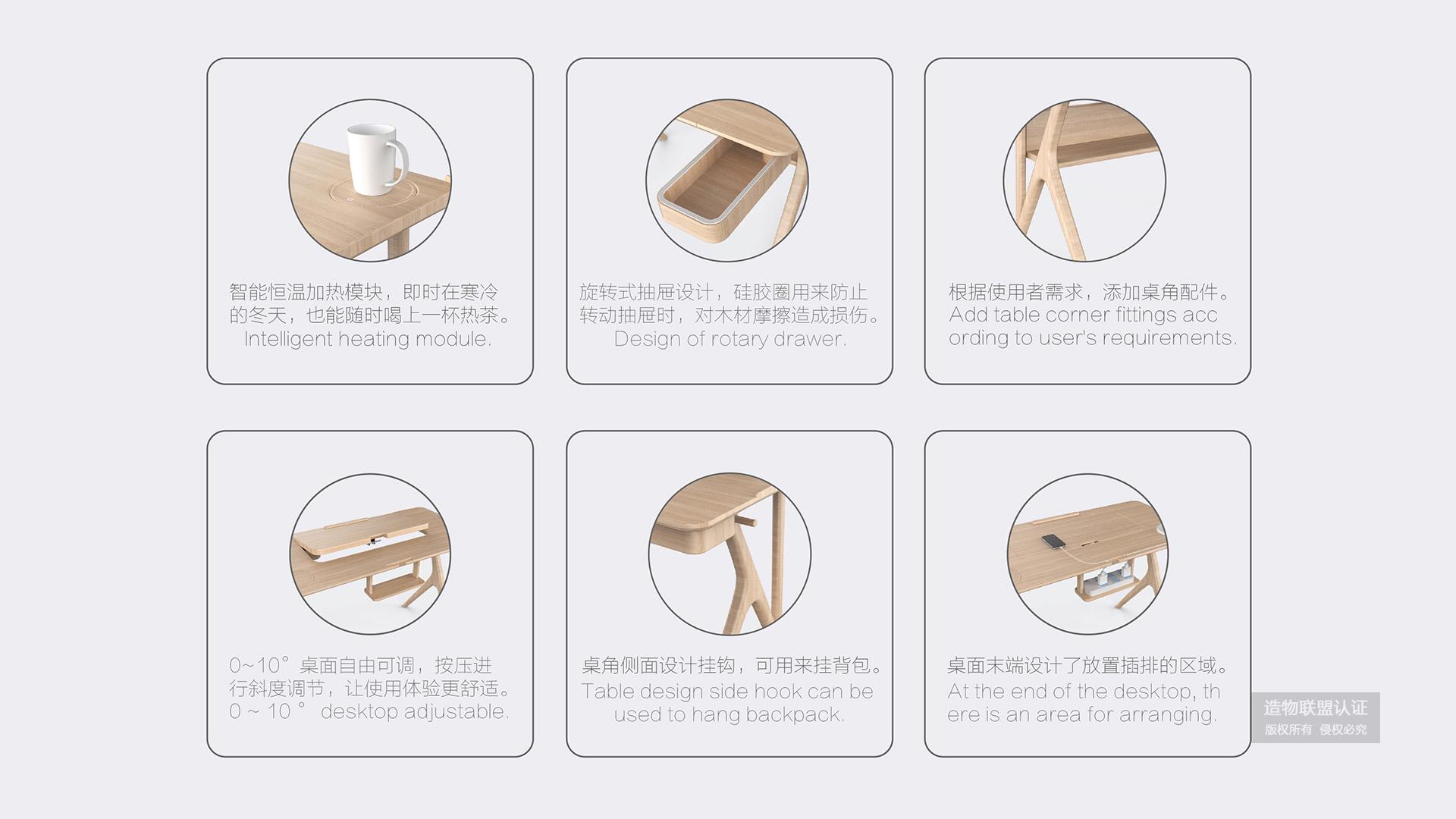 智能恒温加热模块，即时在寒冷的冬天，也能随时喝上一杯热茶。
Intelligent heating module.

旋转式抽屉设计，硅胶圈用来防止转动抽屉时，对木材摩擦造成损伤。
Design of rotary drawer.

根据使用者需求，添加桌角配件。
Add table corner fittings according to user's requirements.

0~10°桌面自由可调，按压进行斜度调节，让使用体验更舒适。
0 ~ 10 ° desktop adjustable.

桌角侧面设计挂钩，可用来挂背包。
Table design side hook can be used to hang backpack.

桌面末端设计了放置插排的区域。
At the end of the desktop, there is an area for arranging.

造物联盟认证
版权所有 侵权必究